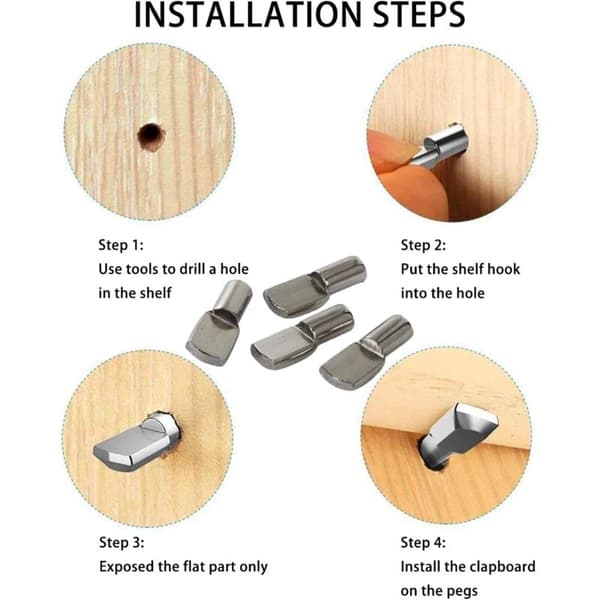 INSTALLATION STEPS

Step 1:
Use tools to drill a hole in the shelf

Step 2:
Put the shelf hook into the hole

Step 3:
Exposed the flat part only

Step 4:
Install the clapboard on the pegs