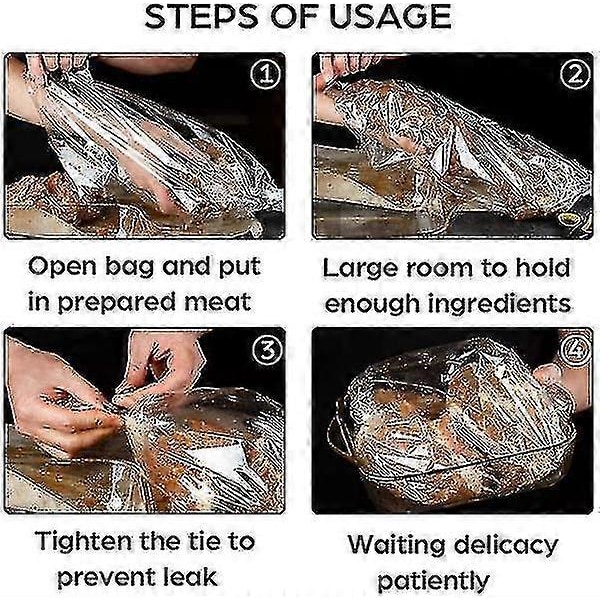 STEPS OF USAGE

①

Open bag and put in prepared meat

②

Large room to hold enough ingredients

③

Tighten the tie to prevent leak

④

Waiting delicacy patiently