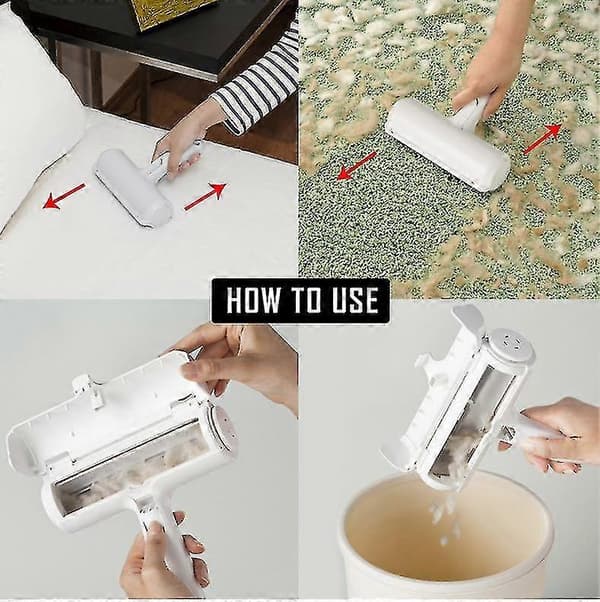 HOW TO USE