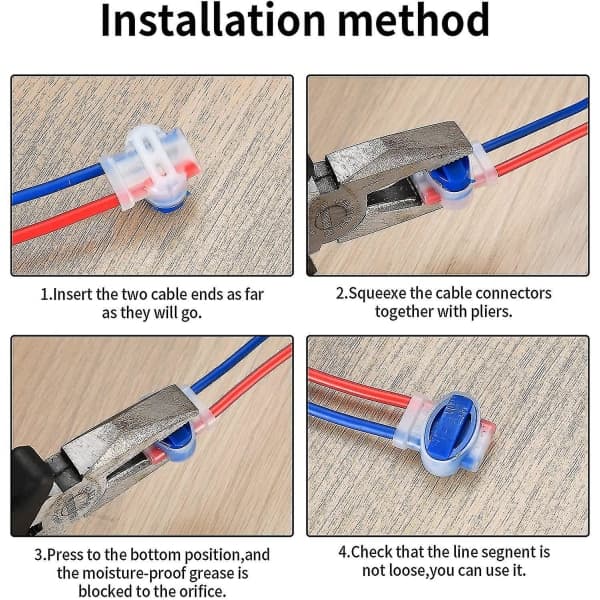 Installation method

1.Insert the two cable ends as far as they will go.

2.Squeexe the cable connectors together with pliers.

3.Press to the bottom position,and the moisture-proof grease is blocked to the orifice.

4.Check that the line segnent is not loose,you can use it.