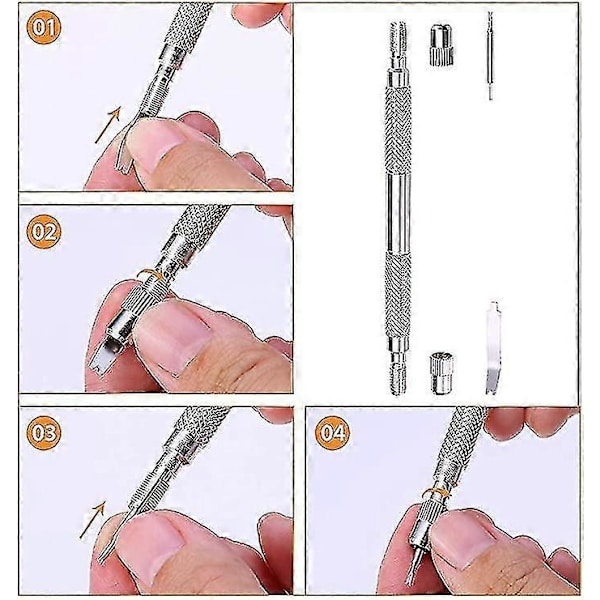 01

02

03

04