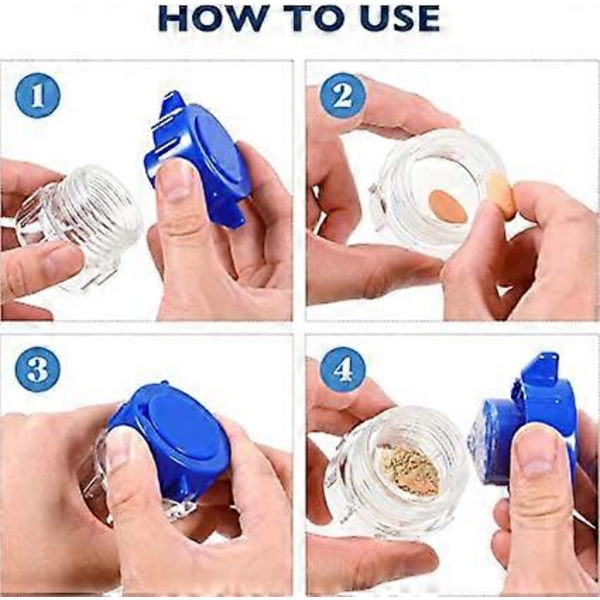 HOW TO USE

1

2

3

4