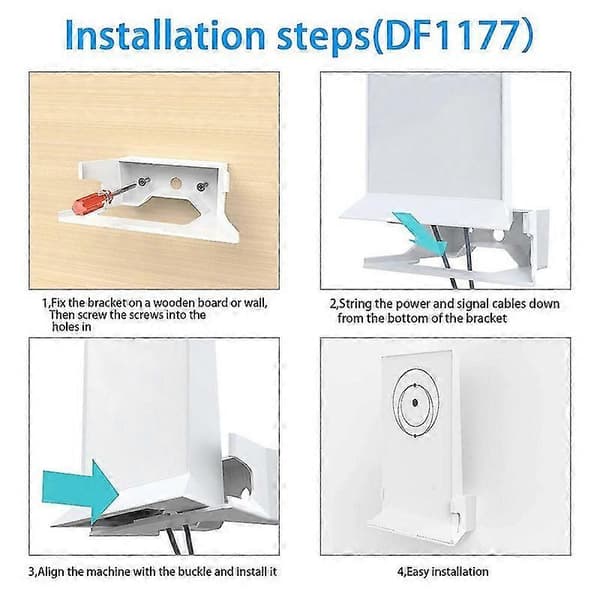 Installation steps(DF1177)

1,Fix the bracket on a wooden board or wall, Then screw the screws into the holes in

2,String the power and signal cables down from the bottom of the bracket

3,Align the machine with the buckle and install it

4,Easy installation