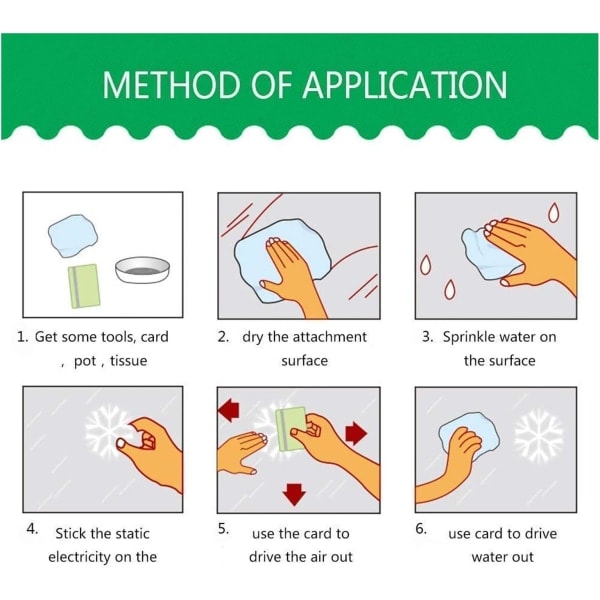 METHOD OF APPLICATION

1. Get some tools, card , pot , tissue

2. dry the attachment surface

3. Sprinkle water on the surface

4. Stick the static electricity on the

5. use the card to drive the air out

6. use card to drive water out