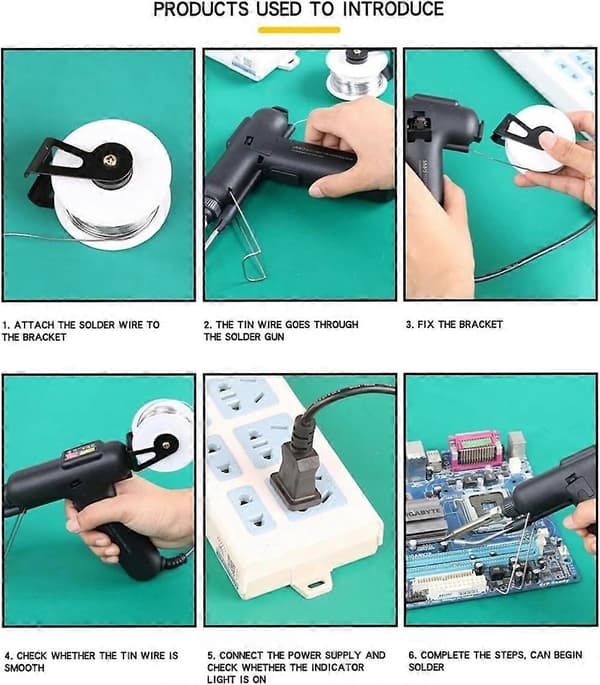 PRODUCTS USED TO INTRODUCE

1. ATTACH THE SOLDER WIRE TO THE BRACKET

2. THE TIN WIRE GOES THROUGH THE SOLDER GUN

3. FIX THE BRACKET

GIGABYTE

4. CHECK WHETHER THE TIN WIRE IS SMOOTH

5. CONNECT THE POWER SUPPLY AND CHECK WHETHER THE INDICATOR LIGHT IS ON

6. COMPLETE THE STEPS, CAN BEGIN SOLDER