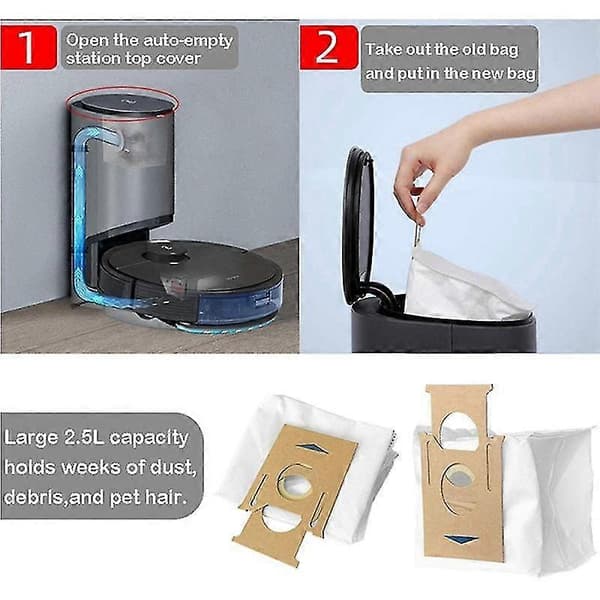 1 Open the auto-empty station top cover

2 Take out the old bag and put in the new bag

Large 2.5L capacity holds weeks of dust, debris,and pet hair.