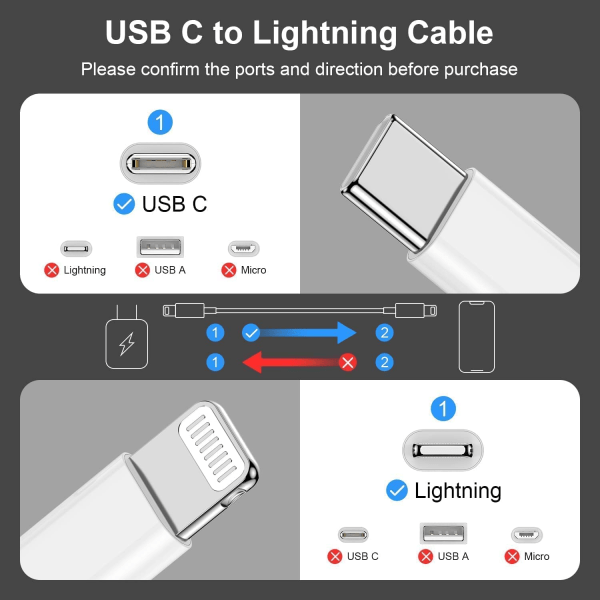 USB C to Lightning Cable

Please confirm the ports and direction before purchase

1

USB C

Lightning

USB A

Micro

1

2

1

2

1

Lightning

USB C

USB A

Micro