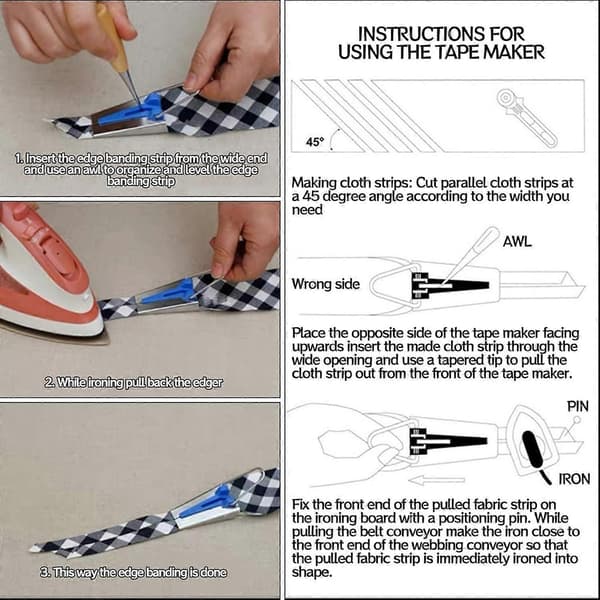 1. Insert the edge banding strip from the wide end and use an awl to organize and level the edge banding strip

2. While ironing pull back the edger

3. This way the edge banding is done

INSTRUCTIONS FOR USING THE TAPE MAKER

45°

Making cloth strips: Cut parallel cloth strips at a 45 degree angle according to the width you need

AWL

Wrong side

Place the opposite side of the tape maker facing upwards insert the made cloth strip through the wide opening and use a tapered tip to pull the cloth strip out from the front of the tape maker.

PIN

IRON

Fix the front end of the pulled fabric strip on the ironing board with a positioning pin. While pulling the belt conveyor make the iron close to the front end of the webbing conveyor so that the pulled fabric strip is immediately ironed into shape.