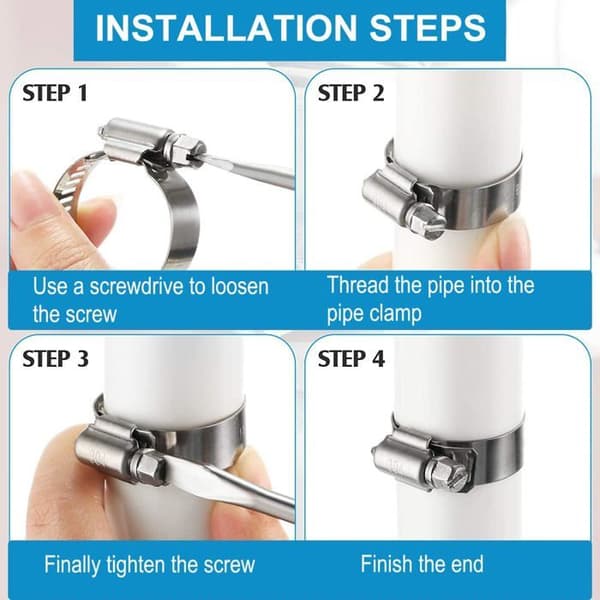 INSTALLATION STEPS

STEP 1

Use a screwdrive to loosen the screw

STEP 2

Thread the pipe into the pipe clamp

STEP 3

Finally tighten the screw

STEP 4

Finish the end