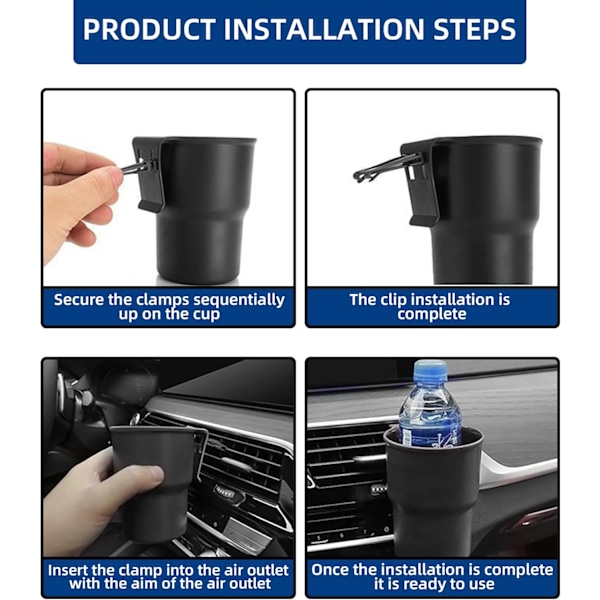 PRODUCT INSTALLATION STEPS

Secure the clamps sequentially up on the cup

The clip installation is complete

Insert the clamp into the air outlet with the aim of the air outlet

Once the installation is complete it is ready to use