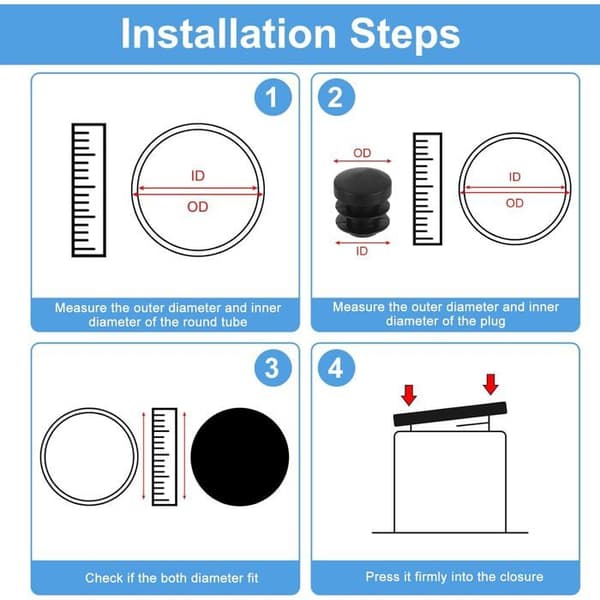 Installation Steps

1

ID
OD

Measure the outer diameter and inner diameter of the round tube

2

OD
ID

ID
OD

Measure the outer diameter and inner diameter of the plug

3

Check if the both diameter fit

4

Press it firmly into the closure