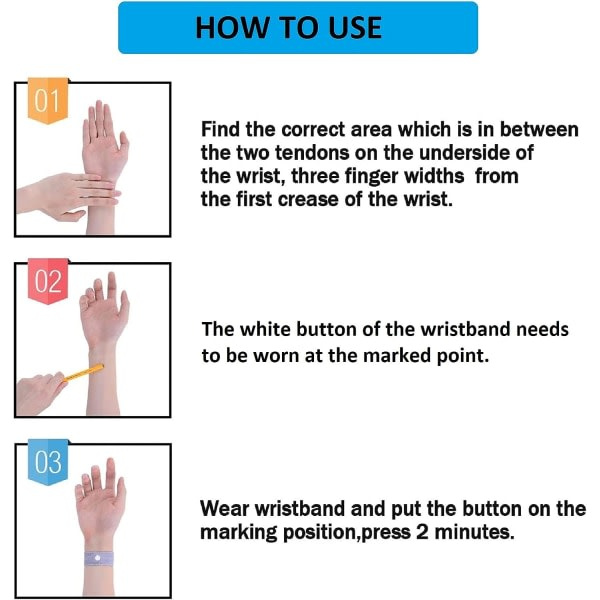 HOW TO USE

01

Find the correct area which is in between the two tendons on the underside of the wrist, three finger widths from the first crease of the wrist.

02

The white button of the wristband needs to be worn at the marked point.

03

Wear wristband and put the button on the marking position,press 2 minutes.