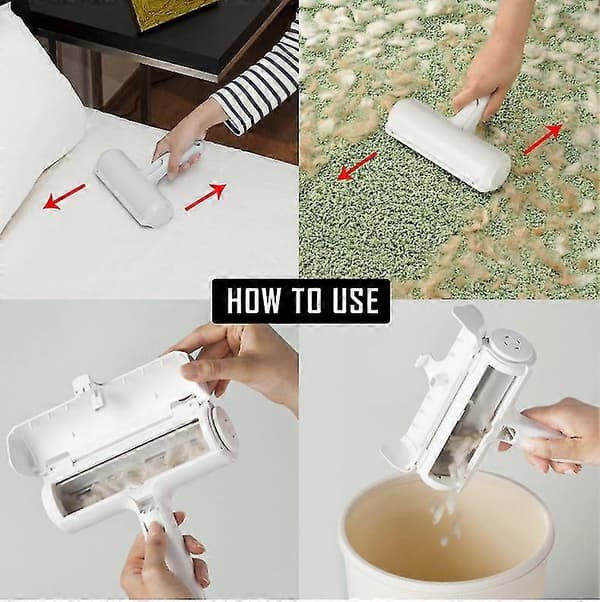 HOW TO USE