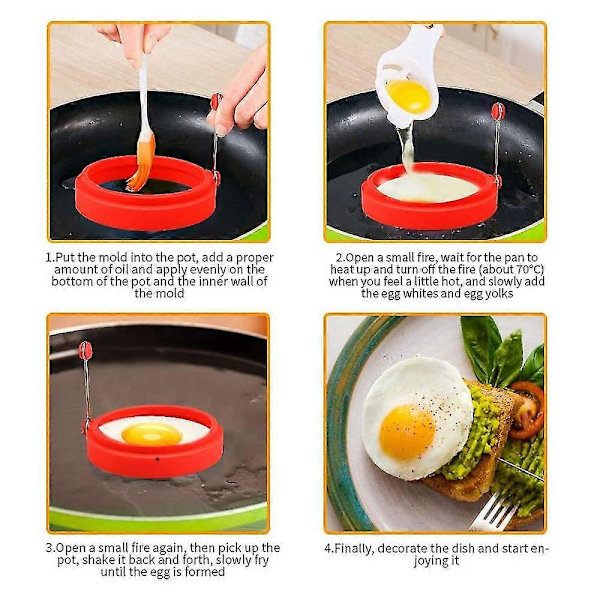 1.Put the mold into the pot, add a proper amount of oil and apply evenly on the bottom of the pot and the inner wall of the mold

2.Open a small fire, wait for the pan to heat up and turn off the fire (about 70°C) when you feel a little hot, and slowly add the egg whites and egg yolks

3.Open a small fire again, then pick up the pot, shake it back and forth, slowly fry until the egg is formed

4.Finally, decorate the dish and start enjoying it