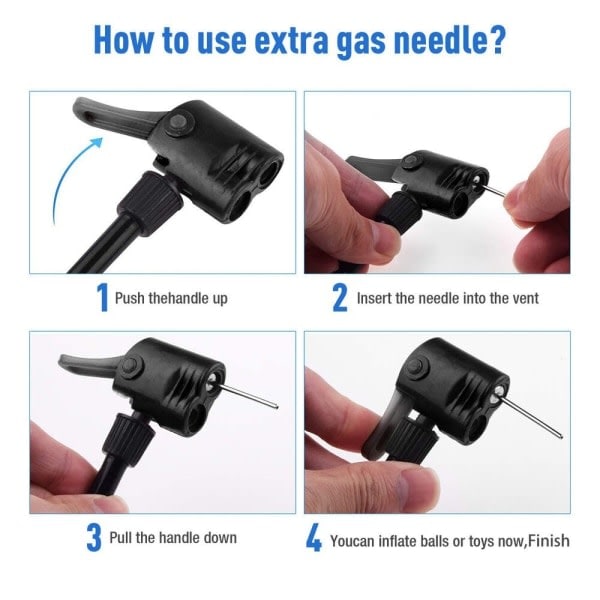 How to use extra gas needle?

1 Push thehandle up

2 Insert the needle into the vent

3 Pull the handle down

4 Youcan inflate balls or toys now,Finish