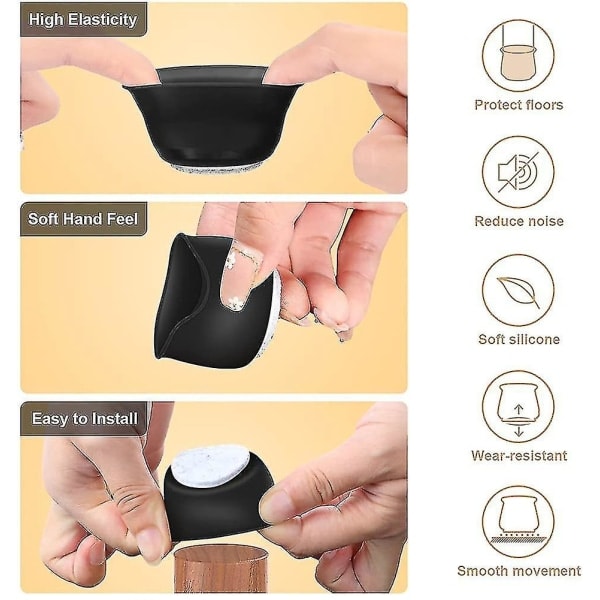 High Elasticity

Soft Hand Feel

Easy to Install

Protect floors

Reduce noise

Soft silicone

Wear-resistant

Smooth movement