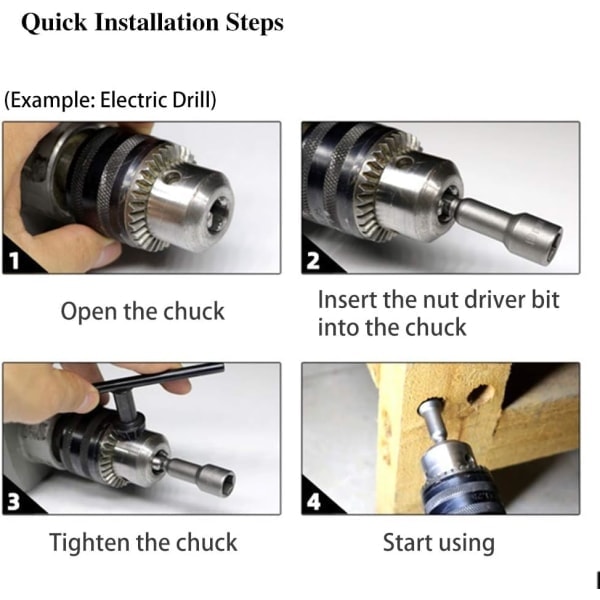 Quick Installation Steps

(Example: Electric Drill)

1

Open the chuck

2

Insert the nut driver bit into the chuck

3

Tighten the chuck

4

Start using