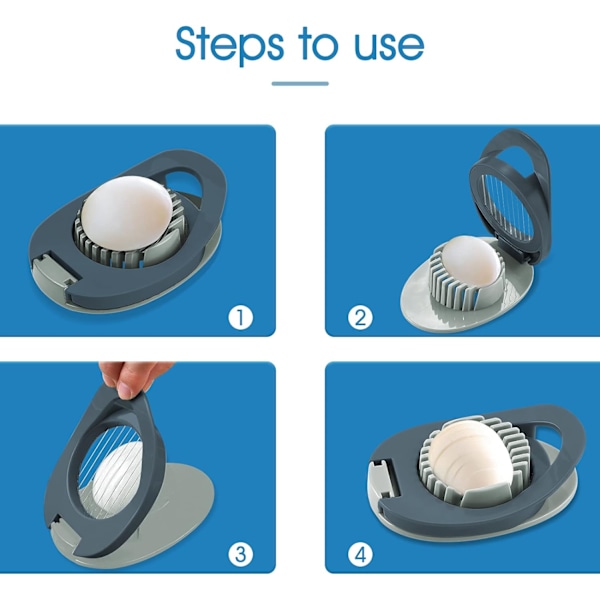 Steps to use

1

2

3

4