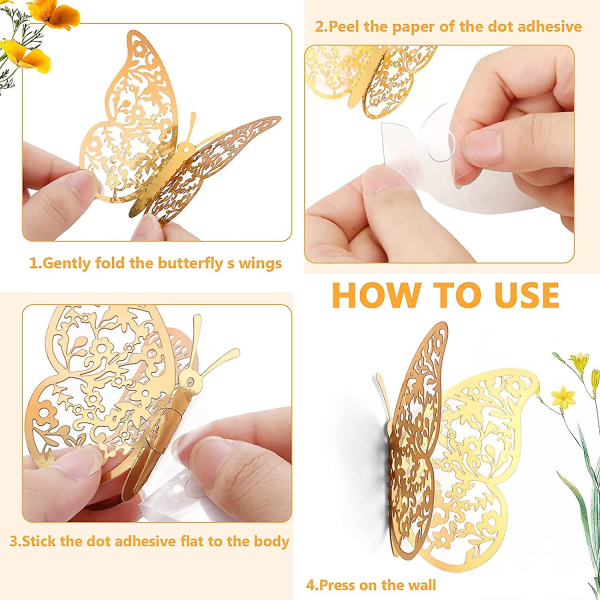 2.Peel the paper of the dot adhesive

1.Gently fold the butterfly s wings

HOW TO USE

3.Stick the dot adhesive flat to the body

4.Press on the wall