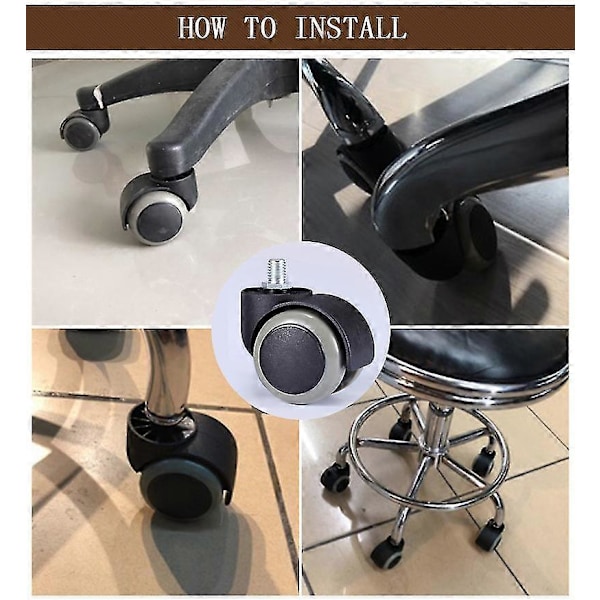 HOW TO INSTALL