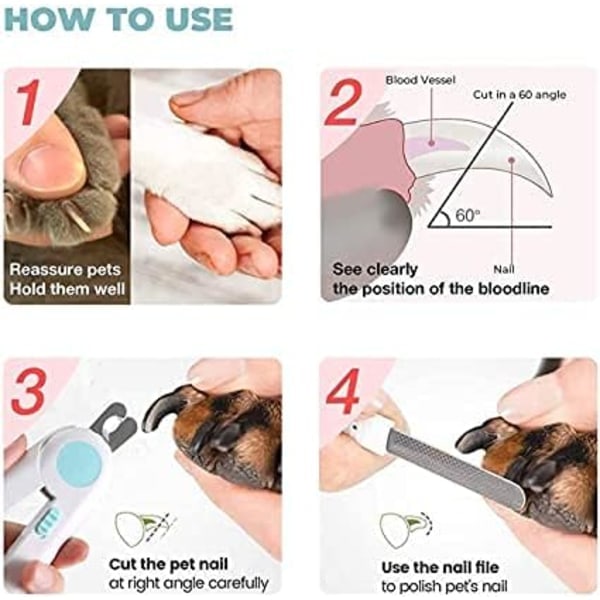 HOW TO USE

1

Reassure pets
Hold them well

2

Blood Vessel

Cut in a 60 angle

60°

Nail

See clearly
the position of the bloodline

3

Cut the pet nail
at right angle carefully

4

Use the nail file
to polish pet's nail