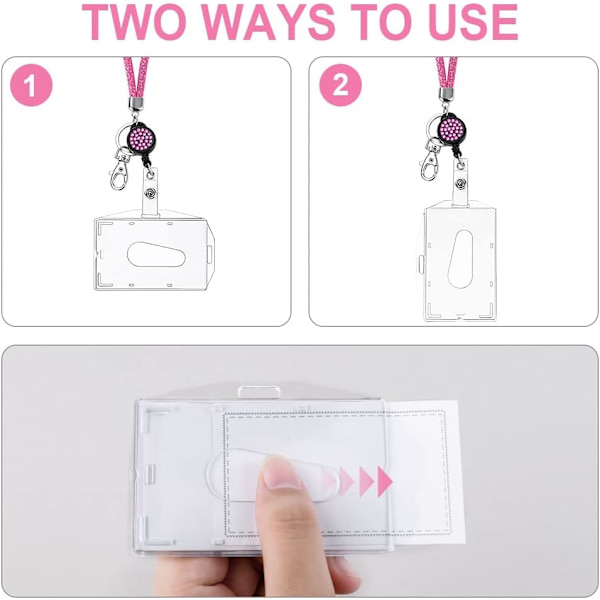 TWO WAYS TO USE

1

2