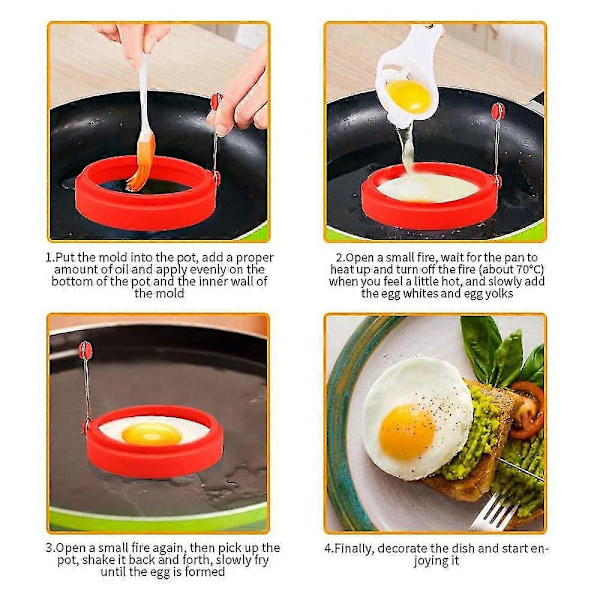 1.Put the mold into the pot, add a proper amount of oil and apply evenly on the bottom of the pot and the inner wall of the mold

2.Open a small fire, wait for the pan to heat up and turn off the fire (about 70°C) when you feel a little hot, and slowly add the egg whites and egg yolks

3.Open a small fire again, then pick up the pot, shake it back and forth, slowly fry until the egg is formed

4.Finally, decorate the dish and start enjoying it