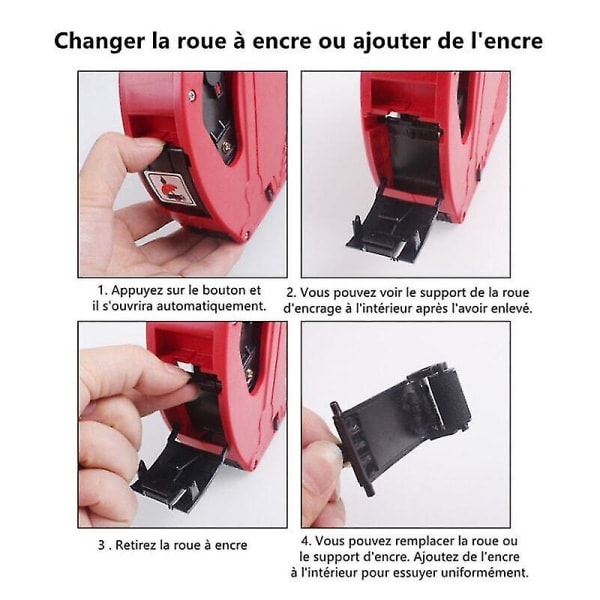 Changer la roue à encre ou ajouter de l'encre

1. Appuyez sur le bouton et il s'ouvrira automatiquement.

2. Vous pouvez voir le support de la roue d'encrage à l'intérieur après l'avoir enlevé.

3 . Retirez la roue à encre

4. Vous pouvez remplacer la roue ou le support d'encre. Ajoutez de l'encre à l'intérieur pour essuyer uniformément.