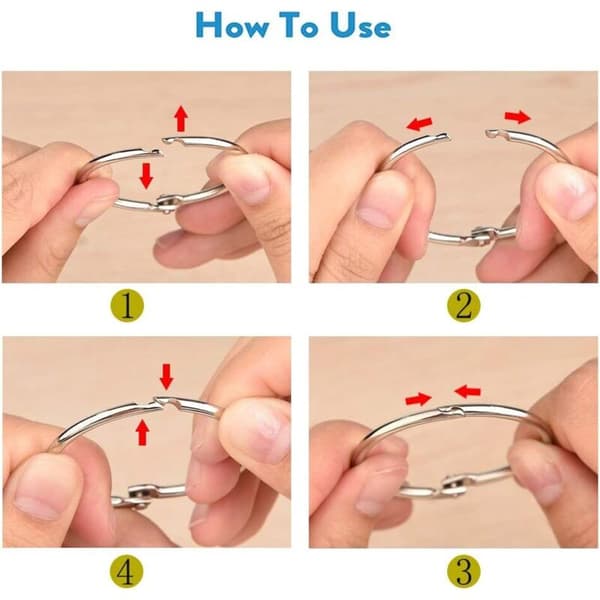 How To Use

1

2

4

3