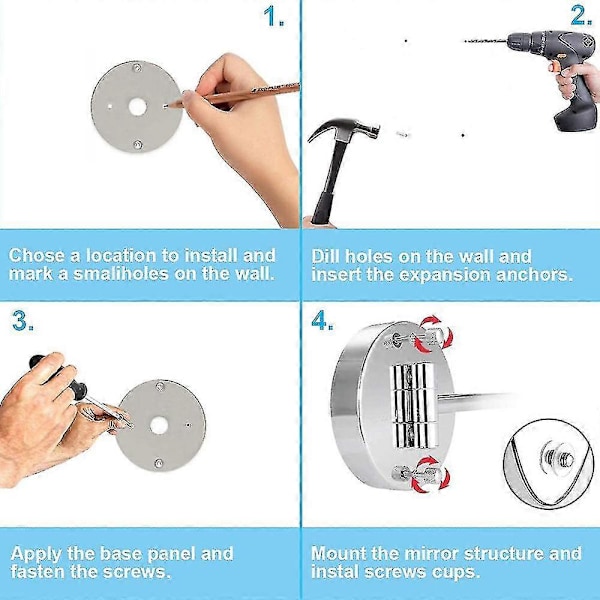 1.

Chose a location to install and mark a smaliholes on the wall.

2.

Dill holes on the wall and insert the expansion anchors.

3.

Apply the base panel and fasten the screws.

4.

Mount the mirror structure and instal screws cups.