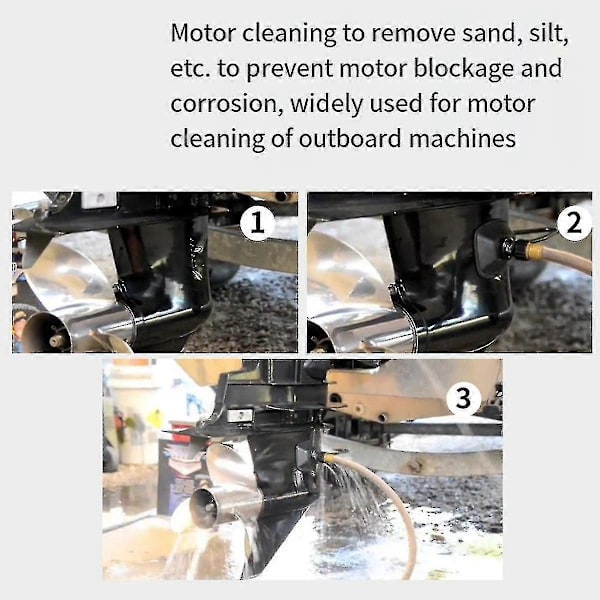 Motor cleaning to remove sand, silt, etc. to prevent motor blockage and corrosion, widely used for motor cleaning of outboard machines

1

2

3