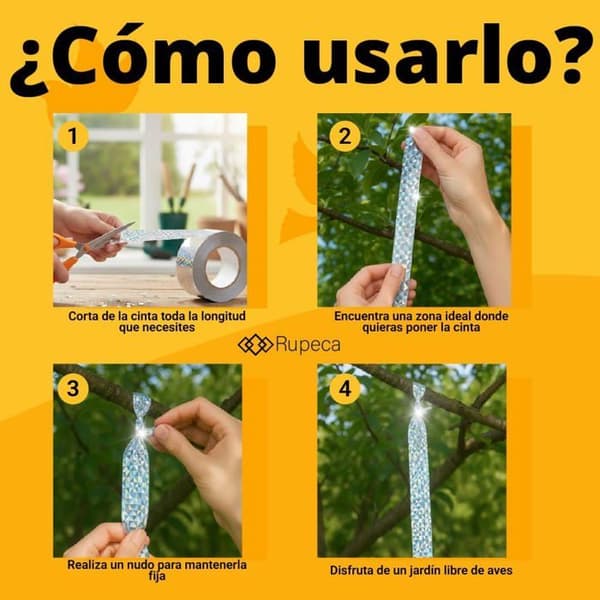 ¿Cómo usarlo?

1

Corta de la cinta toda la longitud que necesites

2

Encuentra una zona ideal donde quieras poner la cinta

Rupeca

3

Realiza un nudo para mantenerla fija

4

Disfruta de un jardín libre de aves