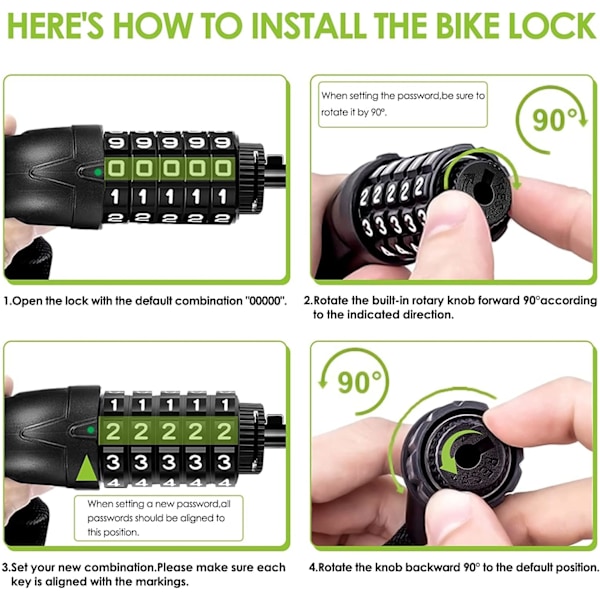 HERE'S HOW TO INSTALL THE BIKE LOCK

9 9 9 9 9
0 0 0 0 0
1 1 1 1 1
2 2 2 2 2

1.Open the lock with the default combination "00000".

When setting the password,be sure to rotate it by 90°.

90°

2 2 2 2 2
3 3 3 3 3

2.Rotate the built-in rotary knob forward 90°according to the indicated direction.

1 1 1 1 1
2 2 2 2 2
3 3 3 3 3
4 4 4 4 4

When setting a new password,all passwords should be aligned to this position.

3.Set your new combination.Please make sure each key is aligned with the markings.

90°

4.Rotate the knob backward 90° to the default position.