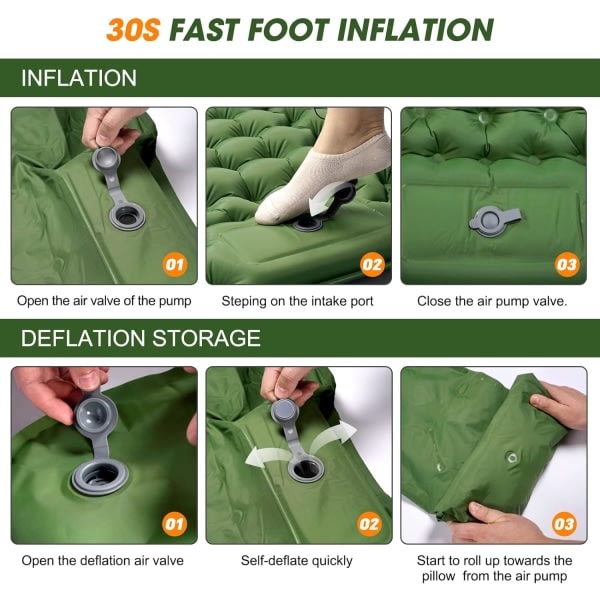 30S FAST FOOT INFLATION

INFLATION

01

Open the air valve of the pump

02

Steping on the intake port

03

Close the air pump valve.

DEFLATION STORAGE

01

Open the deflation air valve

02

Self-deflate quickly

03

Start to roll up towards the pillow from the air pump