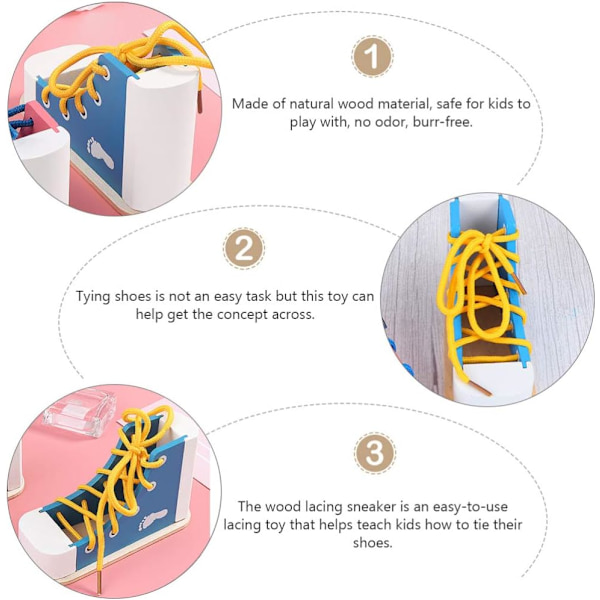 1

Made of natural wood material, safe for kids to play with, no odor, burr-free.

2

Tying shoes is not an easy task but this toy can help get the concept across.

3

The wood lacing sneaker is an easy-to-use lacing toy that helps teach kids how to tie their shoes.