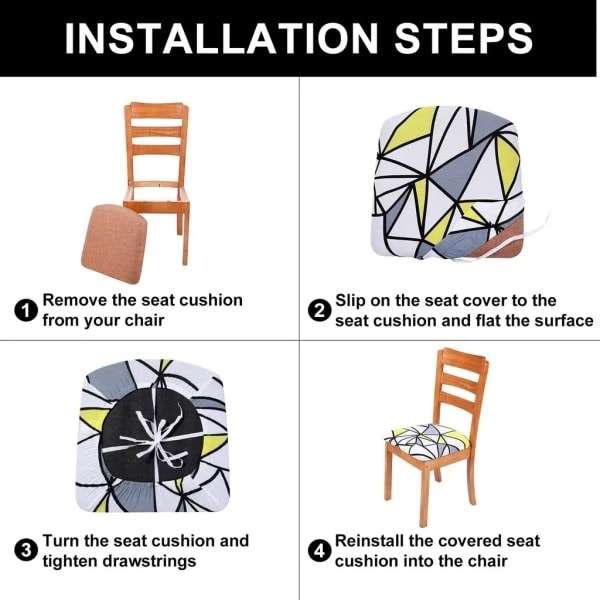 INSTALLATION STEPS

1 Remove the seat cushion from your chair

2 Slip on the seat cover to the seat cushion and flat the surface

3 Turn the seat cushion and tighten drawstrings

4 Reinstall the covered seat cushion into the chair