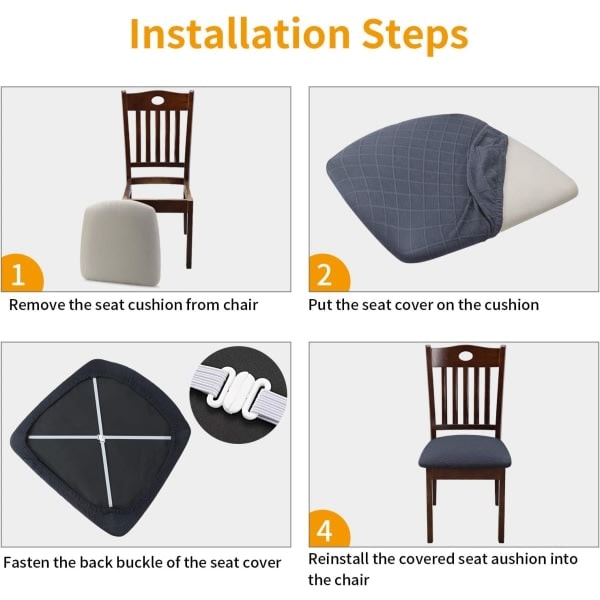 Installation Steps

1

Remove the seat cushion from chair

2

Put the seat cover on the cushion

Fasten the back buckle of the seat cover

4

Reinstall the covered seat aushion into the chair