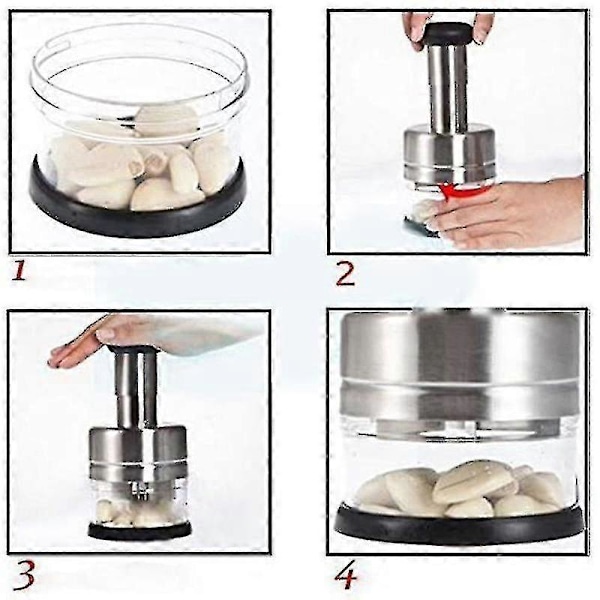 1

2

3

4