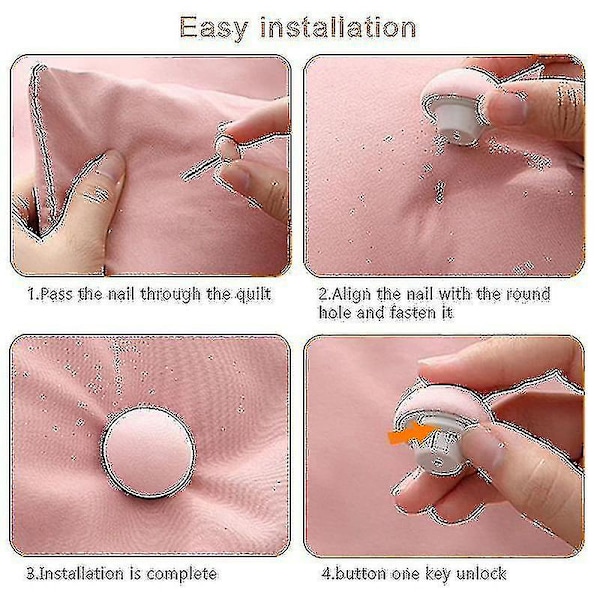 Easy installation

1.Pass the nail through the quilt

2.Align the nail with the round hole and fasten it

3.Installation is complete

4.button one key unlock