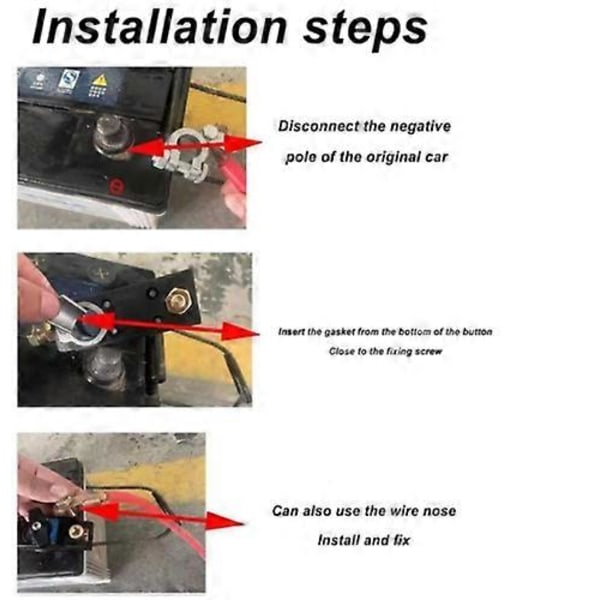 Installation steps

Disconnect the negative pole of the original car

Insert the gasket from the bottom of the button
Close to the fixing screw

Can also use the wire nose
Install and fix