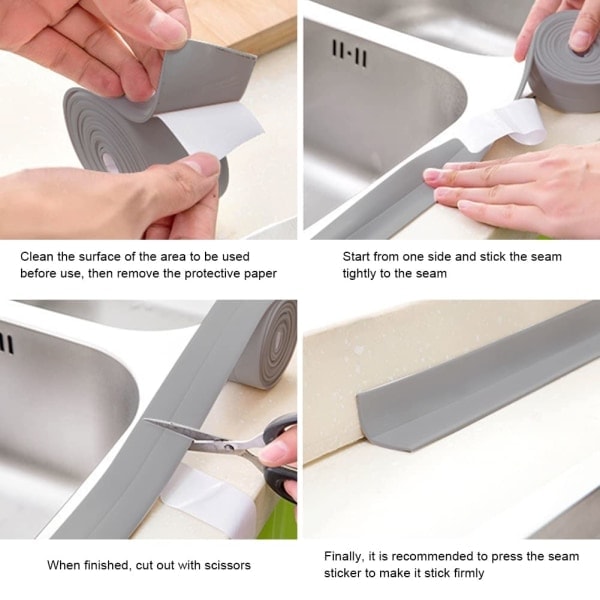 Clean the surface of the area to be used before use, then remove the protective paper

Start from one side and stick the seam tightly to the seam

When finished, cut out with scissors

Finally, it is recommended to press the seam sticker to make it stick firmly