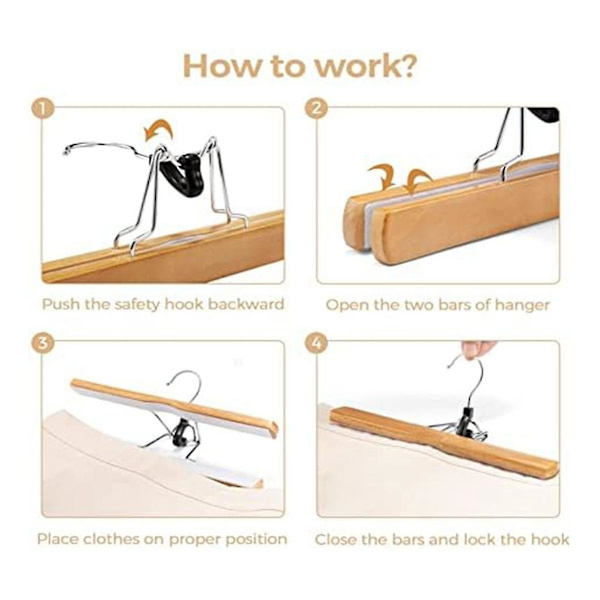 How to work?

1

Push the safety hook backward

2

Open the two bars of hanger

3

Place clothes on proper position

4

Close the bars and lock the hook