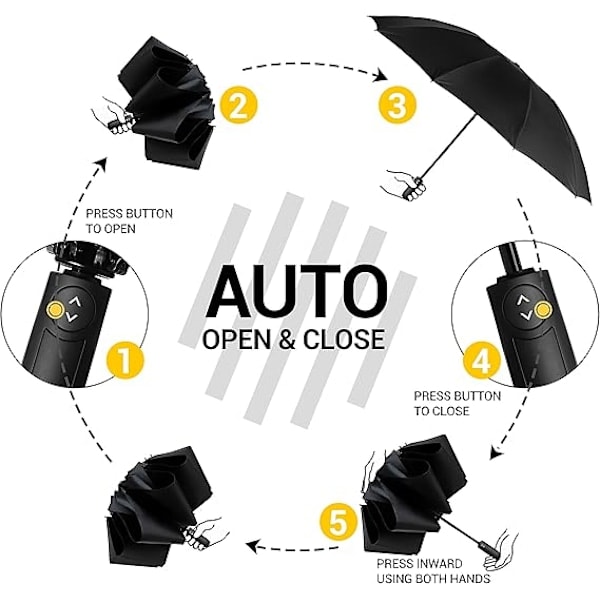 2

3

PRESS BUTTON TO OPEN

AUTO
OPEN & CLOSE

1

4

PRESS BUTTON TO CLOSE

5

PRESS INWARD USING BOTH HANDS