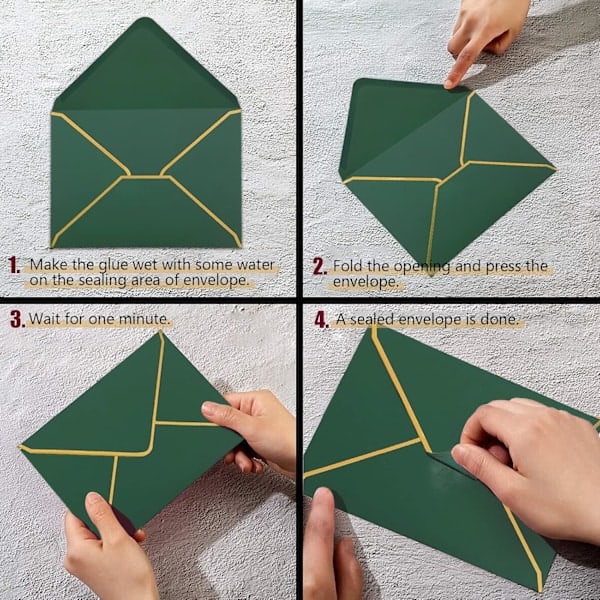 1. Make the glue wet with some water on the sealing area of envelope.

2. Fold the opening and press the envelope.

3. Wait for one minute.

4. A sealed envelope is done.