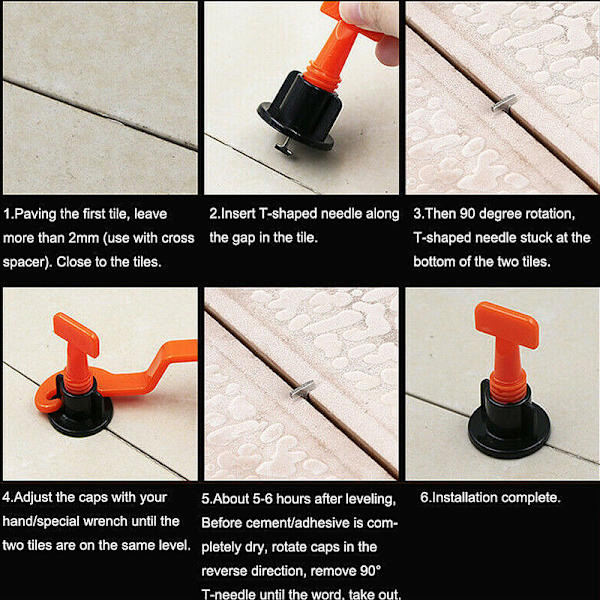 1.Paving the first tile, leave more than 2mm (use with cross spacer). Close to the tiles.

2.Insert T-shaped needle along the gap in the tile.

3.Then 90 degree rotation, T-shaped needle stuck at the bottom of the two tiles.

4.Adjust the caps with your hand/special wrench until the two tiles are on the same level.

5.About 5-6 hours after leveling, Before cement/adhesive is completely dry, rotate caps in the reverse direction, remove 90° T-needle until the word, take out.

6.Installation complete.