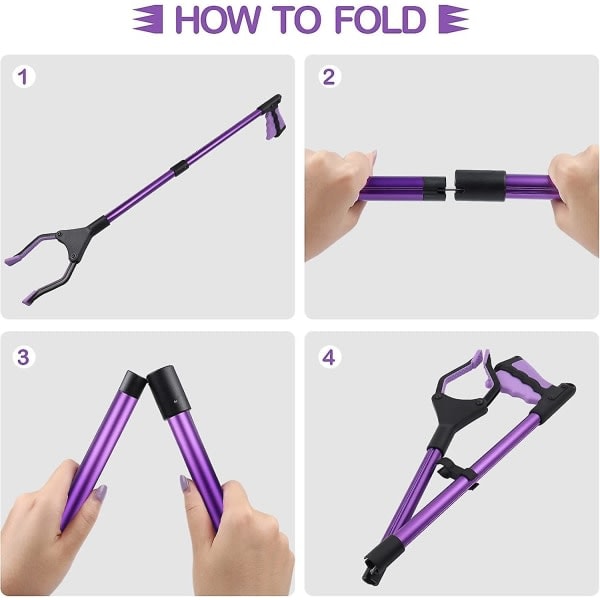 HOW TO FOLD

1

2

3

4