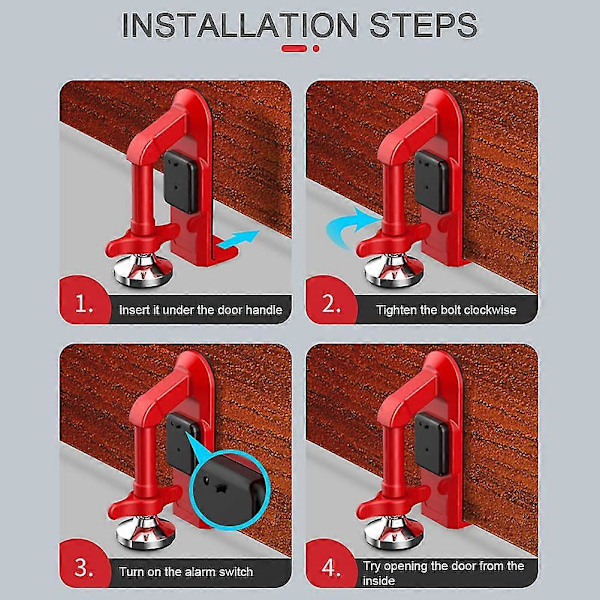 INSTALLATION STEPS

1. Insert it under the door handle

2. Tighten the bolt clockwise

3. Turn on the alarm switch

4. Try opening the door from the inside