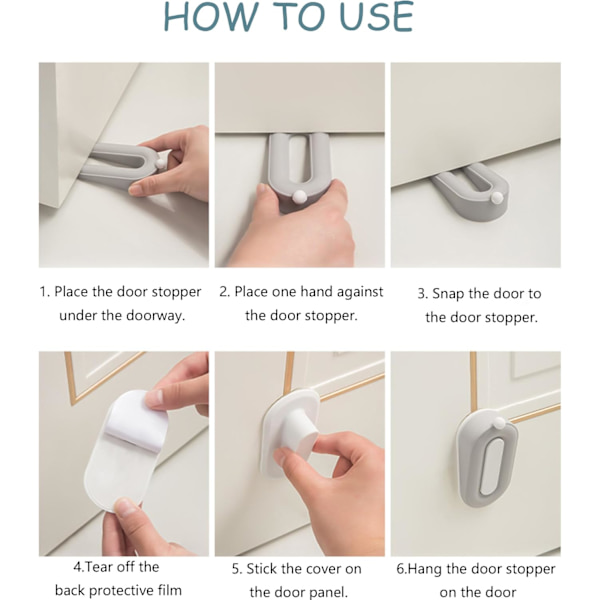 HOW TO USE

1. Place the door stopper under the doorway.

2. Place one hand against the door stopper.

3. Snap the door to the door stopper.

4.Tear off the back protective film

5. Stick the cover on the door panel.

6.Hang the door stopper on the door