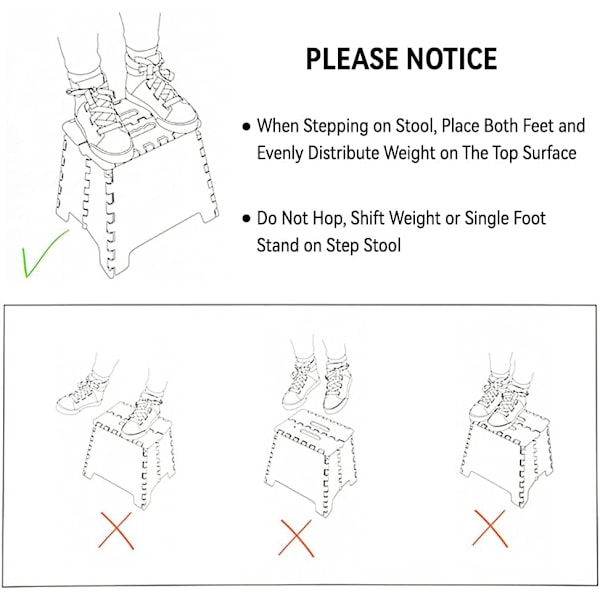 PLEASE NOTICE

• When Stepping on Stool, Place Both Feet and Evenly Distribute Weight on The Top Surface

• Do Not Hop, Shift Weight or Single Foot Stand on Step Stool