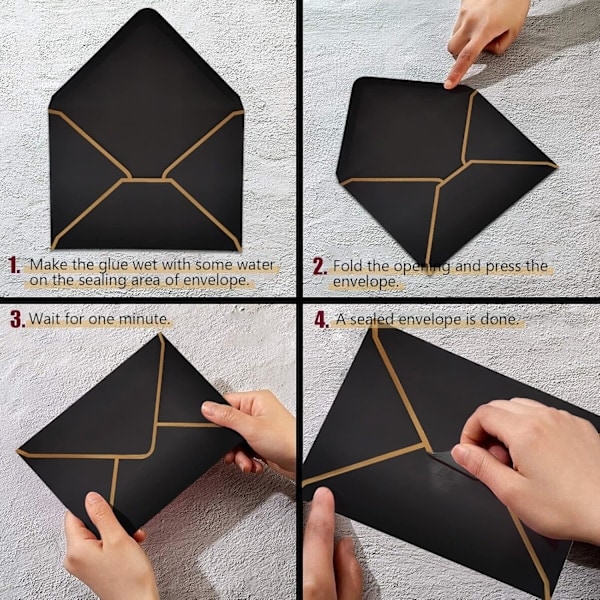 1. Make the glue wet with some water on the sealing area of envelope.

2. Fold the opening and press the envelope.

3. Wait for one minute.

4. A sealed envelope is done.